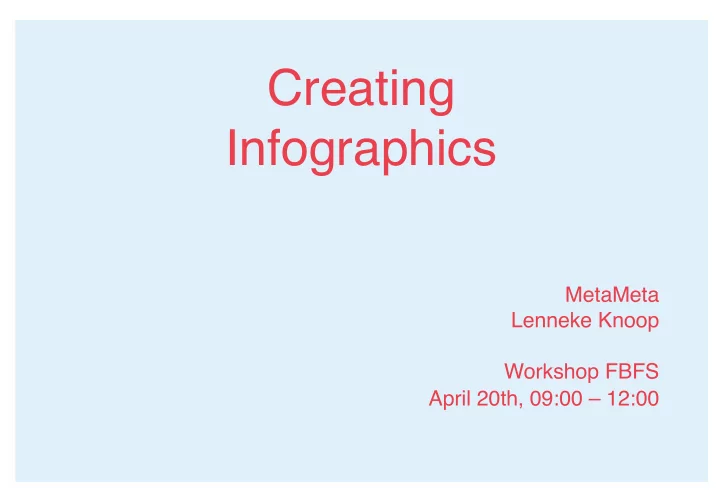 Creating
Infographics

MetaMeta
Lenneke Knoop

Workshop FBFS
April 20th, 09:00 – 12:00