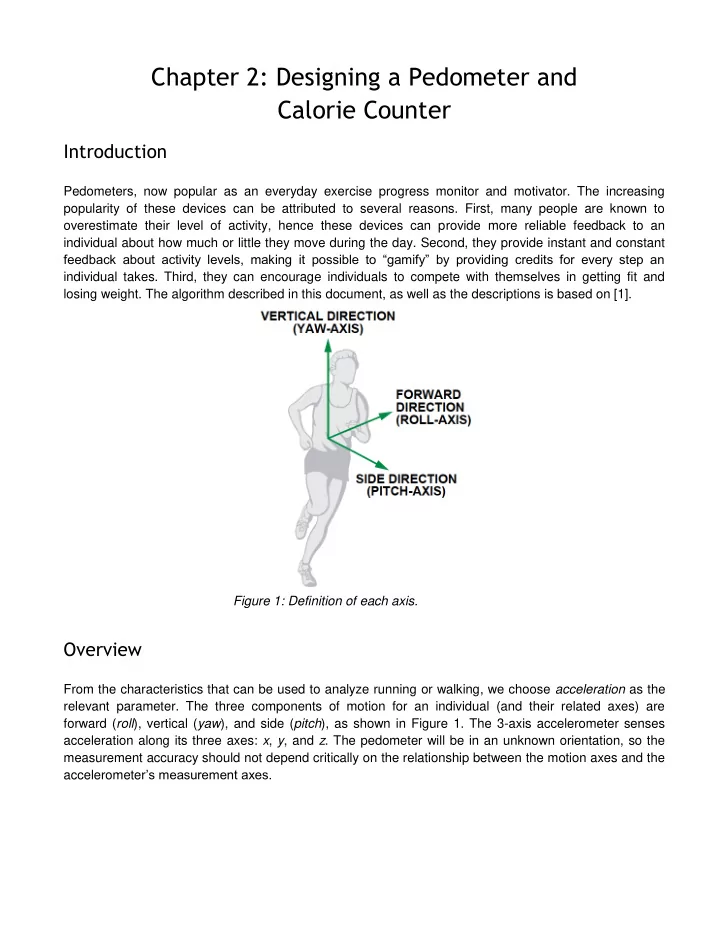 Chapter 2: Designing a Pedometer and Calorie Counter

Introduction

Pedometers, now popular as an everyday exercise progress monitor and motivator. The increasing popularity of these devices can be attributed to several reasons. First, many people are known to overestimate their level of activity, hence these devices can provide more reliable feedback to an individual about how much or little they move during the day. Second, they provide instant and constant feedback about activity levels, making it possible to “gamify” by providing credits for every step an individual takes. Third, they can encourage individuals to compete with themselves in getting fit and losing weight. The algorithm described in this document, as well as the descriptions is based on [1].

VERTICAL DIRECTION (YAW-AXIS)

FORWARD DIRECTION (ROLL-AXIS)

SIDE DIRECTION (PITCH-AXIS)

Figure 1: Definition of each axis.

Overview

From the characteristics that can be used to analyze running or walking, we choose acceleration as the relevant parameter. The three components of motion for an individual (and their related axes) are forward (roll), vertical (yaw), and side (pitch), as shown in Figure 1. The 3-axis accelerometer senses acceleration along its three axes: x, y, and z. The pedometer will be in an unknown orientation, so the measurement accuracy should not depend critically on the relationship between the motion axes and the accelerometer’s measurement axes.