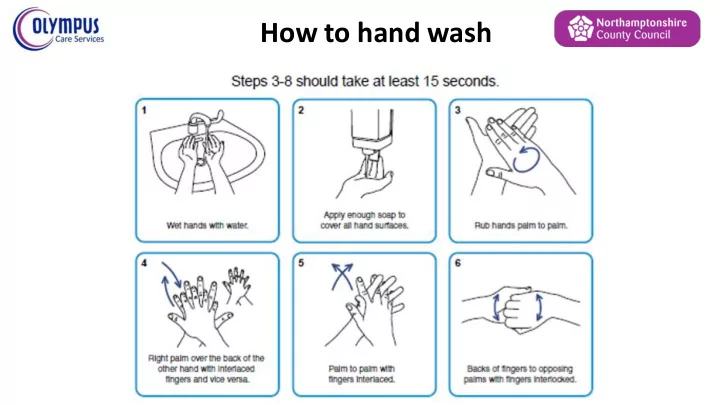 OLYMPUS
Care Services

How to hand wash

Northamptonshire
County Council

Steps 3-8 should take at least 15 seconds.

1
Wet hands with water.

2
Apply enough soap to cover all hand surfaces.

3
Rub hands palm to palm.

4
Right palm over the back of the other hand with interlaced fingers and vice versa.

5
Palm to palm with fingers interlaced.

6
Backs of fingers to opposing palms with fingers interlocked.