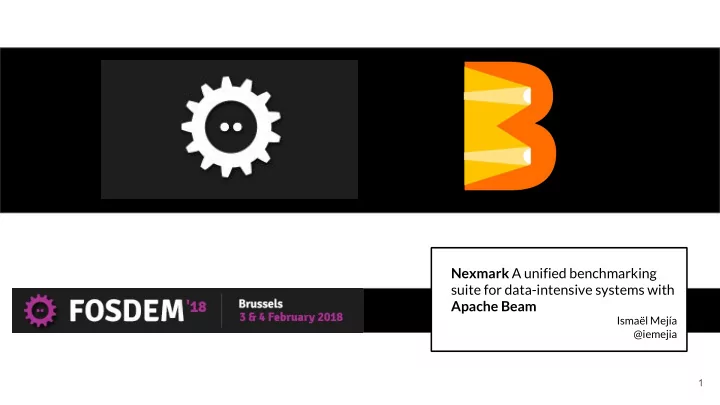 FOSDEM '18 Brussels 3 & 4 February 2018

Nexmark A unified benchmarking suite for data-intensive systems with Apache Beam

Ismaël Mejía
@iemejia

1